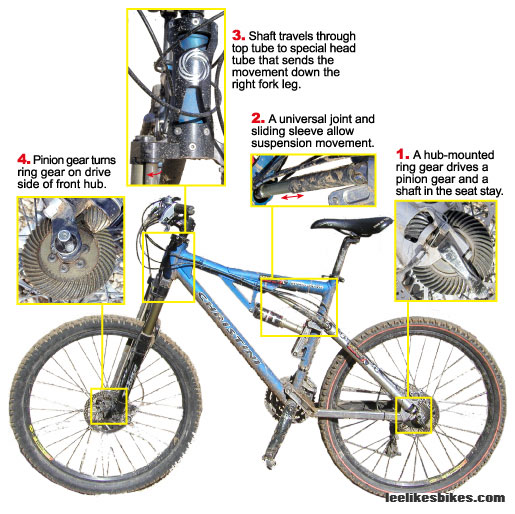 3. Shaft travels through top tube to special head tube that sends the movement down the right fork leg.

2. A universal joint and sliding sleeve allow suspension movement.

4. Pinion gear turns ring gear on drive side of front hub.

1. A hub-mounted ring gear drives a pinion gear and a shaft in the seat stay.

CHRISTINI

leelikesbikes.com